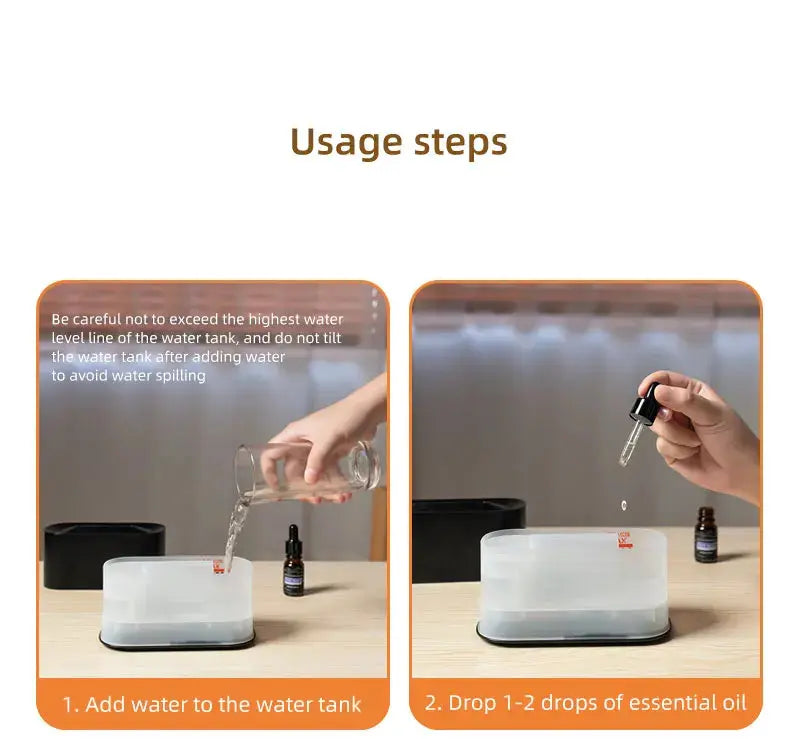 Usage steps

Be careful not to exceed the highest water level line of the water tank, and do not tilt the water tank after adding water to avoid water spilling

1. Add water to the water tank

2. Drop 1-2 drops of essential oil